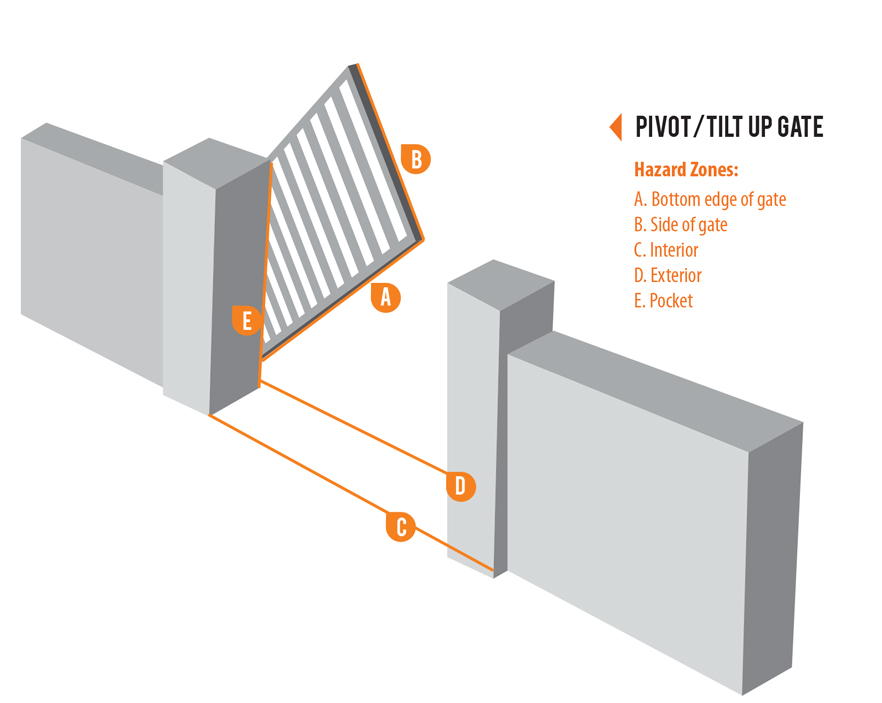 PIVOT/TILT UP GATE

Hazard Zones:
A. Bottom edge of gate
B. Side of gate
C. Interior
D. Exterior
E. Pocket

B
A
E
D
C